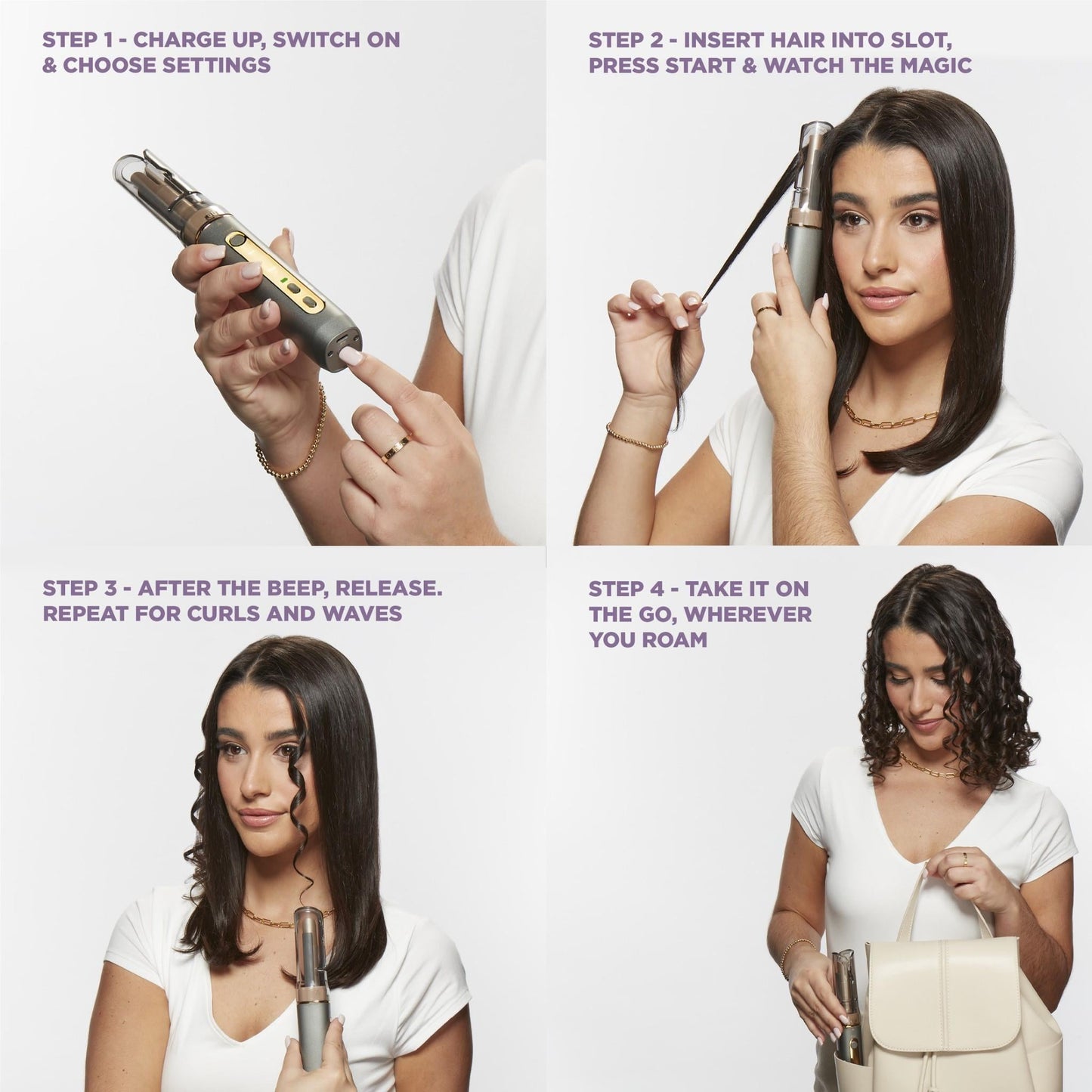 STEP 1 - CHARGE UP, SWITCH ON & CHOOSE SETTINGS

STEP 2 - INSERT HAIR INTO SLOT, PRESS START & WATCH THE MAGIC

STEP 3 - AFTER THE BEEP, RELEASE. REPEAT FOR CURLS AND WAVES

STEP 4 - TAKE IT ON THE GO, WHEREVER YOU ROAM