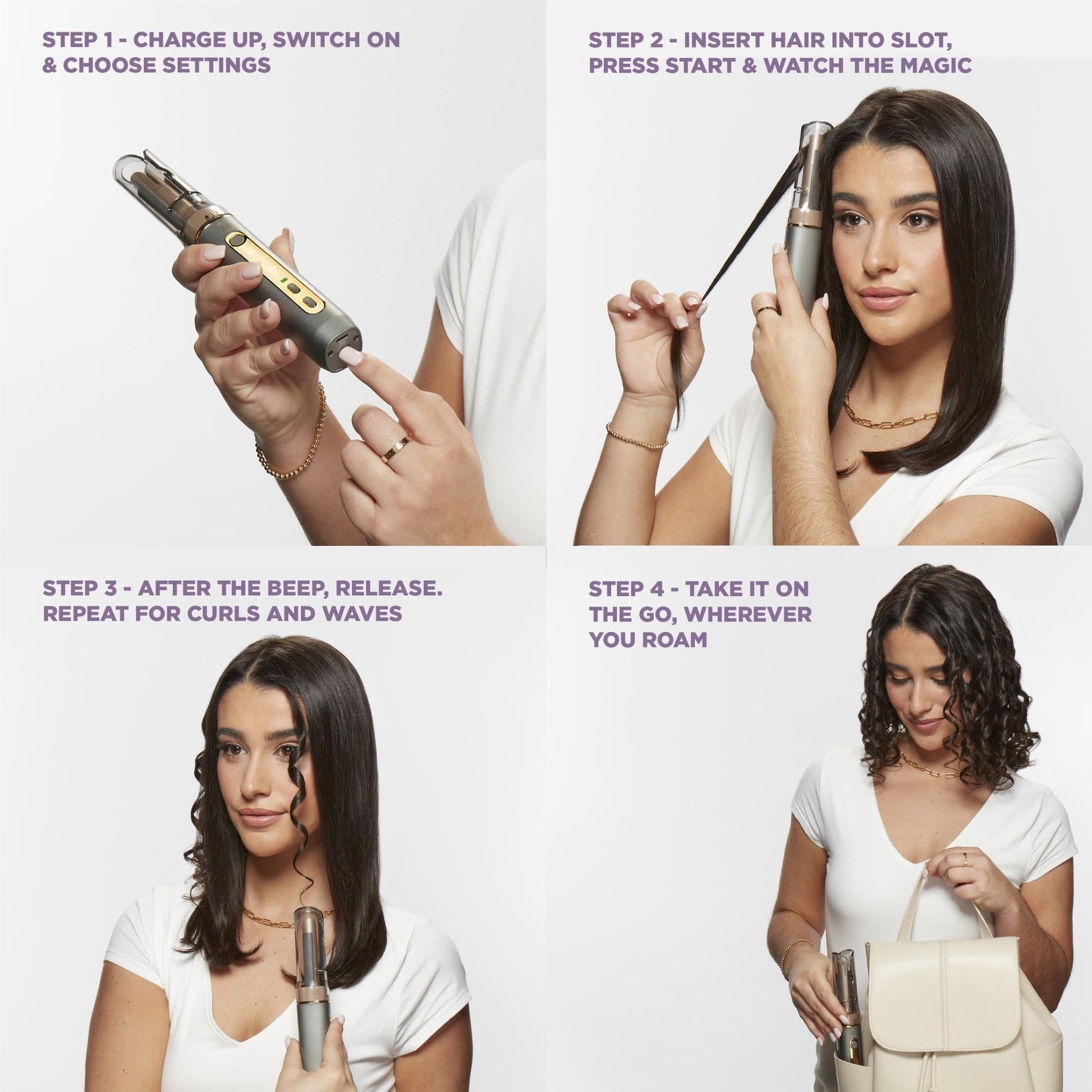 STEP 1 - CHARGE UP, SWITCH ON & CHOOSE SETTINGS

STEP 2 - INSERT HAIR INTO SLOT, PRESS START & WATCH THE MAGIC

STEP 3 - AFTER THE BEEP, RELEASE. REPEAT FOR CURLS AND WAVES

STEP 4 - TAKE IT ON THE GO, WHEREVER YOU ROAM